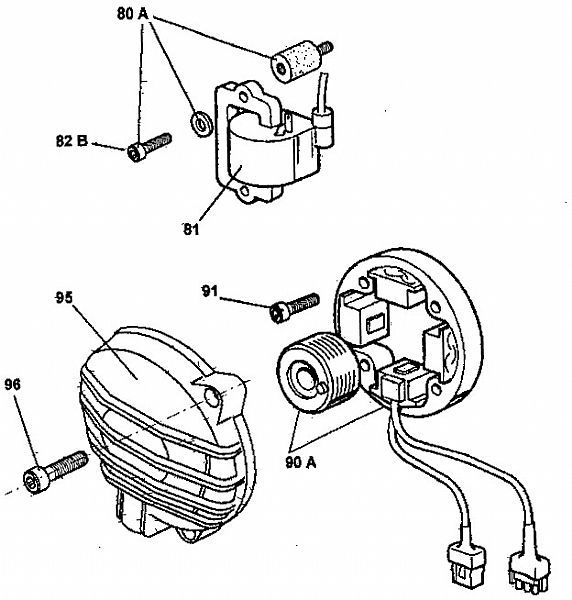 80 A
82 B
81
95
91
96
90 A